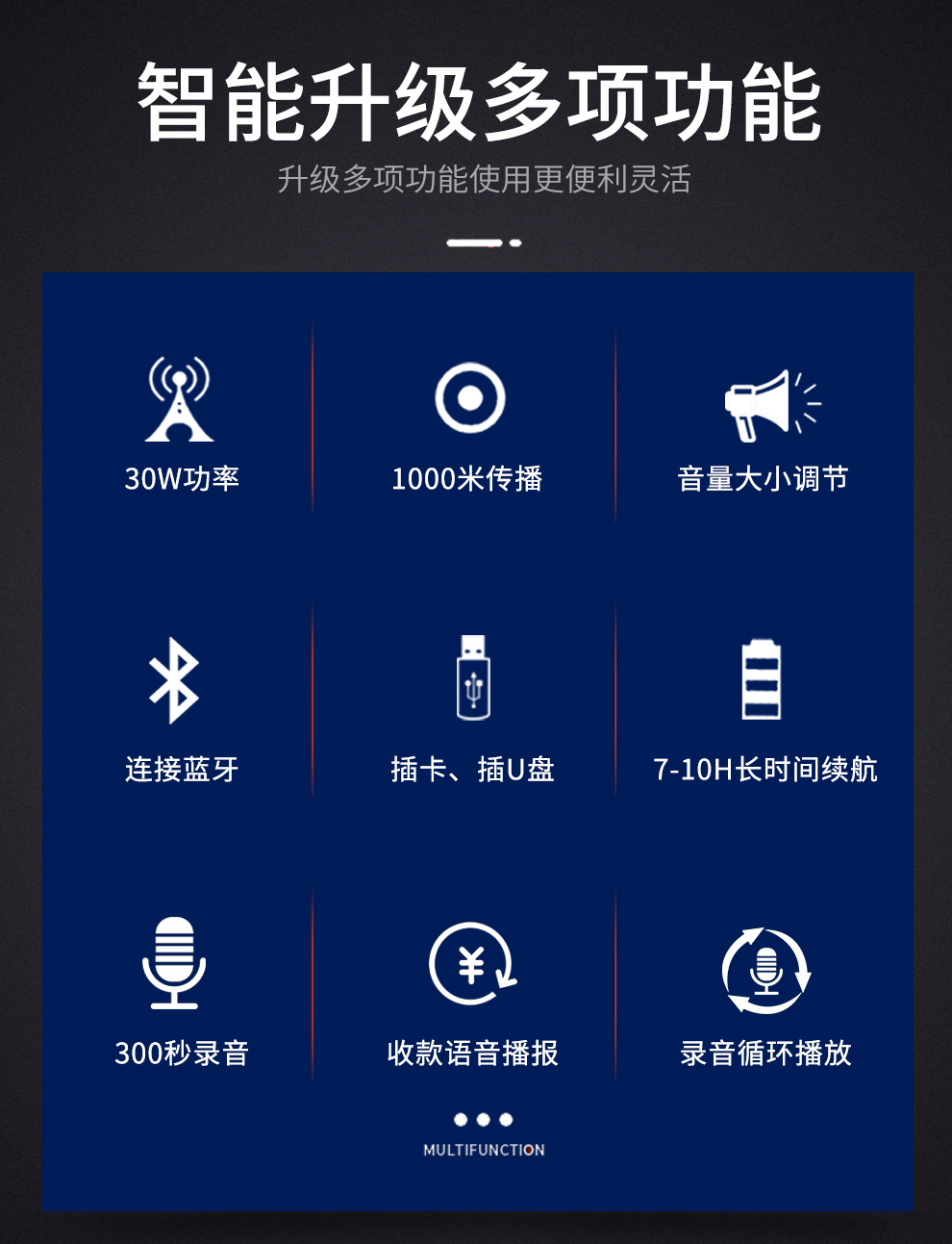 智能升级多项功能

升级多项功能使用更便利灵活

30W功率

1000米传播

音量大小调节

连接蓝牙

插卡、插U盘

7-10H长时间续航

300秒录音

收款语音播报

录音循环播放

MULTIFUNCTION